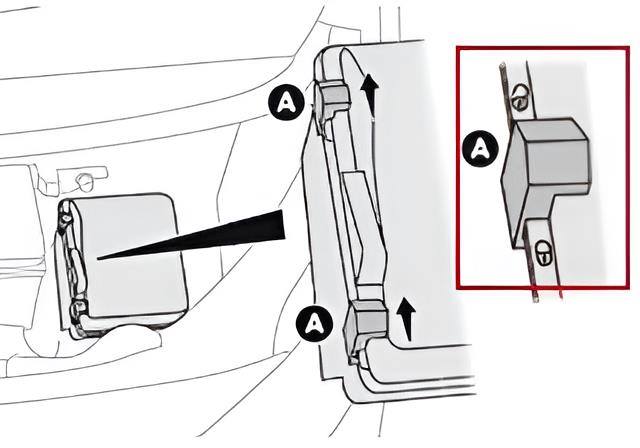 A
A
A