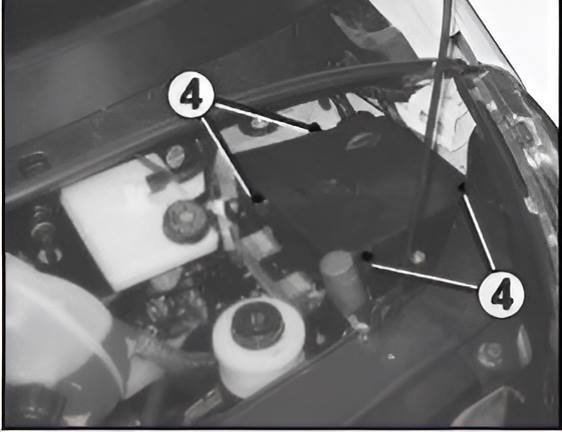 4

4